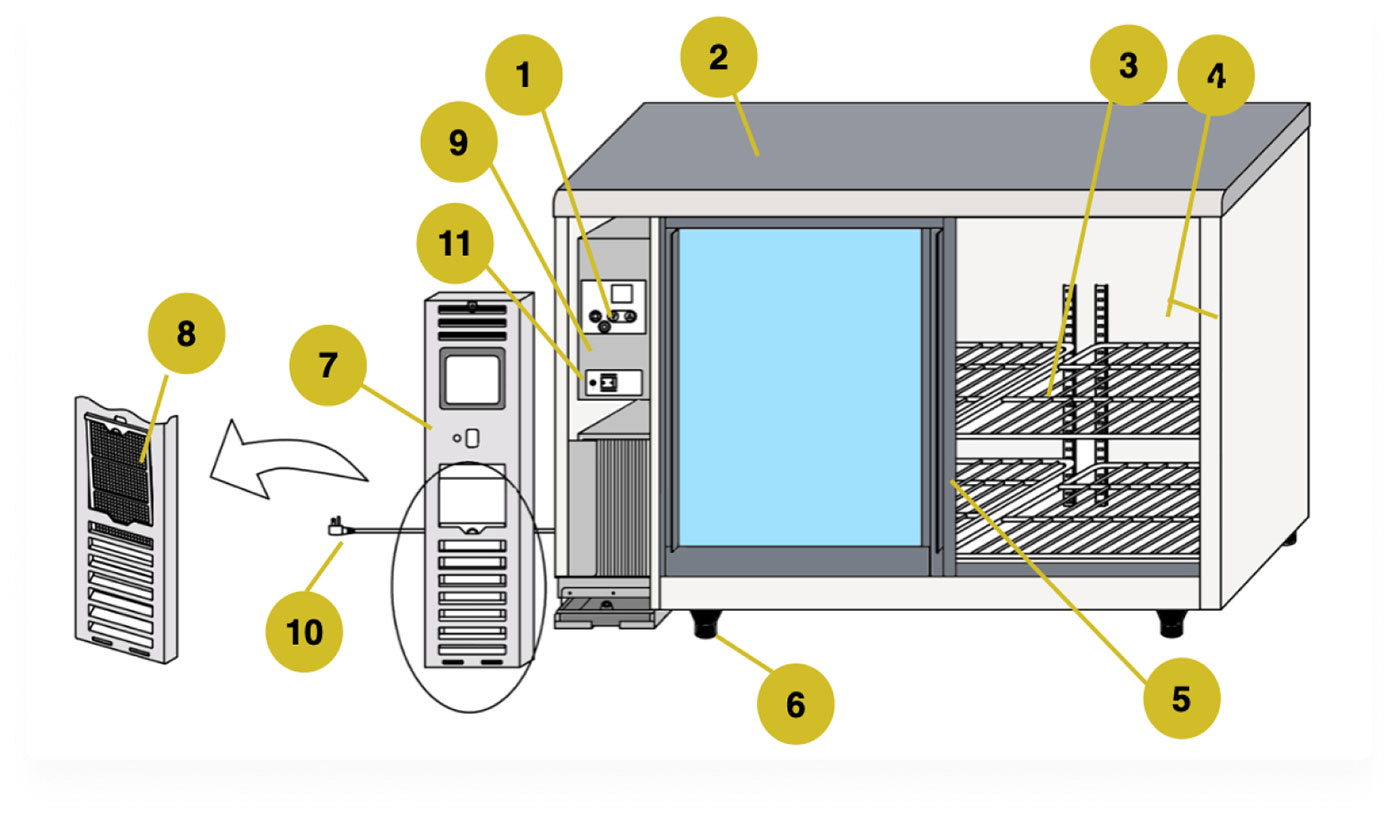 1
2
3
4
9
11
8
7
10
6
5